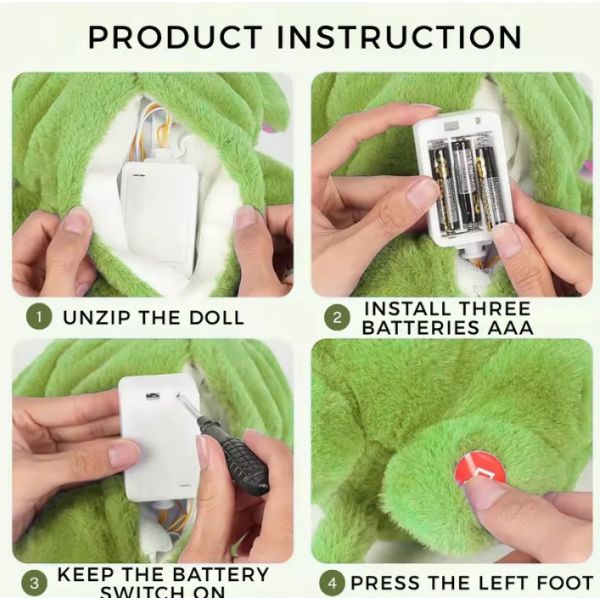 PRODUCT INSTRUCTION

1 UNZIP THE DOLL

2 INSTALL THREE BATTERIES AAA

3 KEEP THE BATTERY SWITCH ON

4 PRESS THE LEFT FOOT